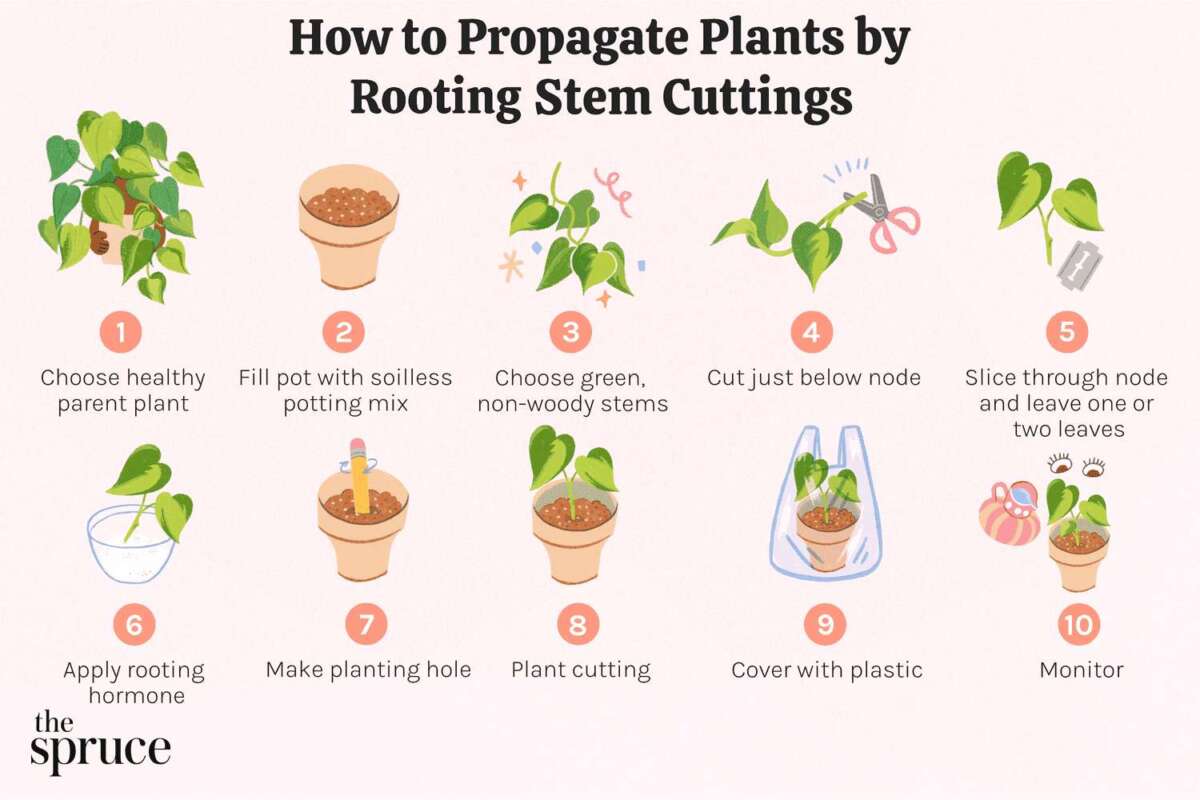 How to Propagate Plants by Rooting Stem Cuttings

1
Choose healthy parent plant

2
Fill pot with soilless potting mix

3
Choose green, non-woody stems

4
Cut just below node

5
Slice through node and leave one or two leaves

6
Apply rooting hormone

7
Make planting hole

8
Plant cutting

9
Cover with plastic

10
Monitor

the spruce